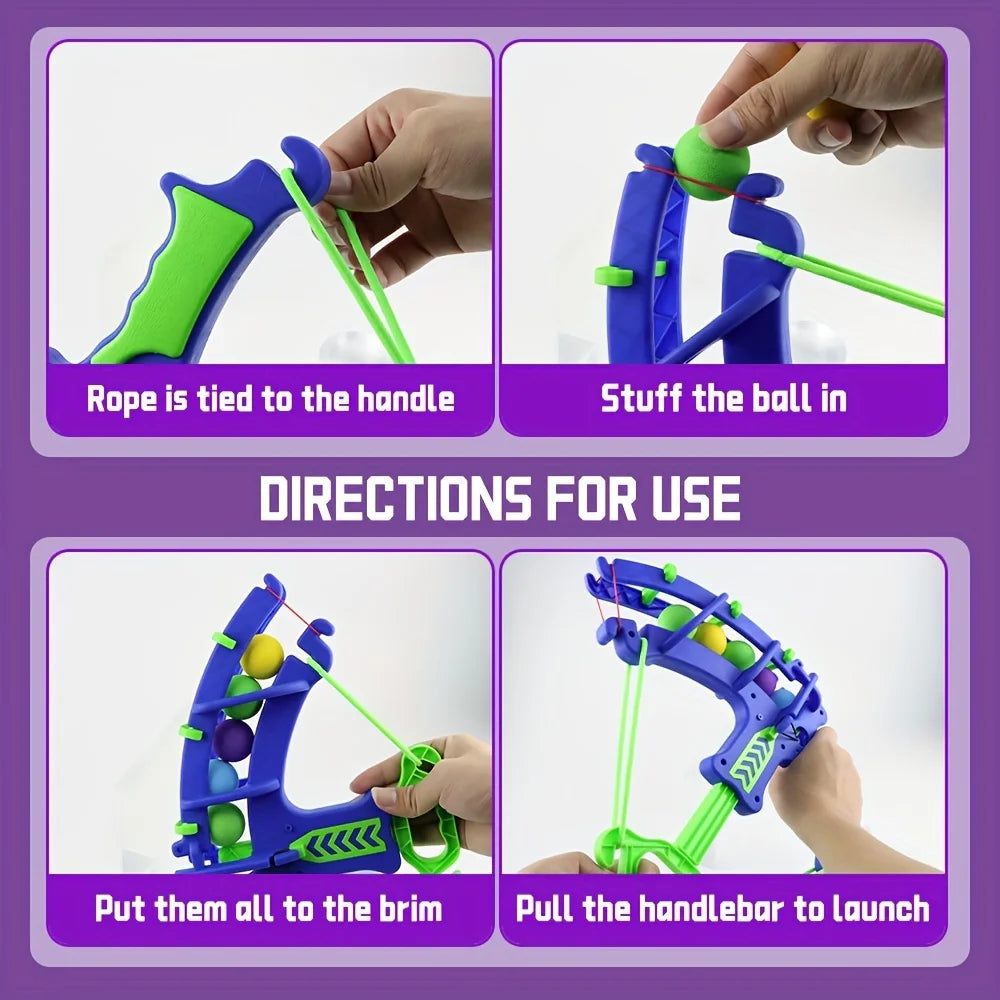 Rope is tied to the handle

Stuff the ball in

DIRECTIONS FOR USE

Put them all to the brim

Pull the handlebar to launch