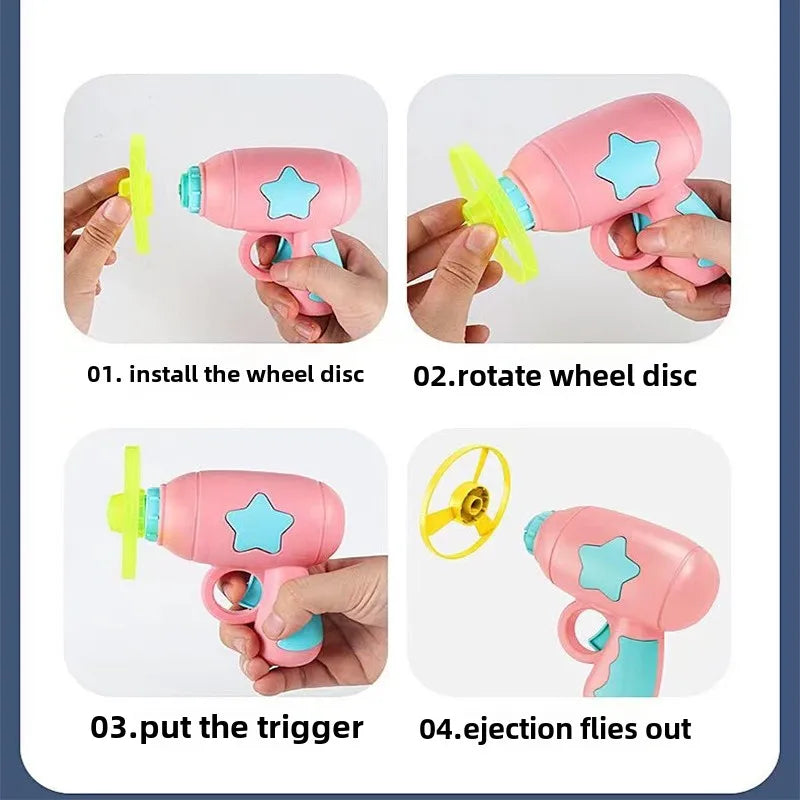 01. install the wheel disc

02.rotate wheel disc

03.put the trigger

04.ejection flies out